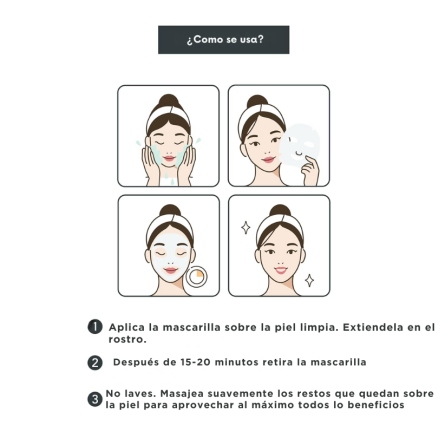 ¿Como se usa?

1 Aplica la mascarilla sobre la piel limpia. Extiendela en el rostro.

2 Después de 15-20 minutos retira la mascarilla

3 No laves. Masajea suavemente los restos que quedan sobre la piel para aprovechar al máximo todos lo beneficios